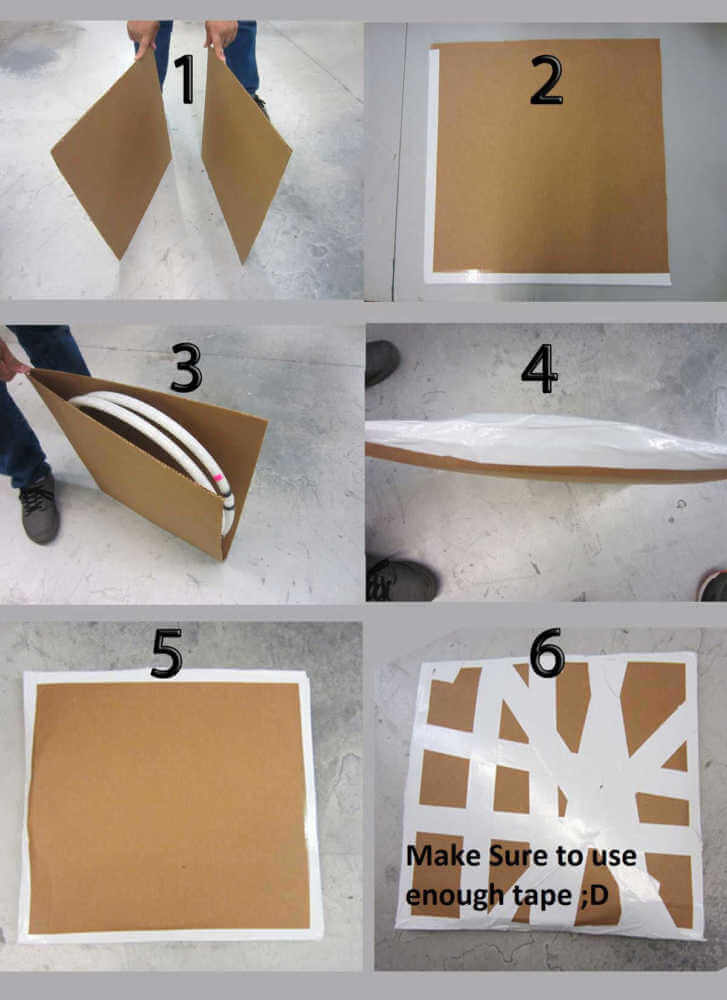 1

2

3

4

5

6

Make Sure to use enough tape ;D